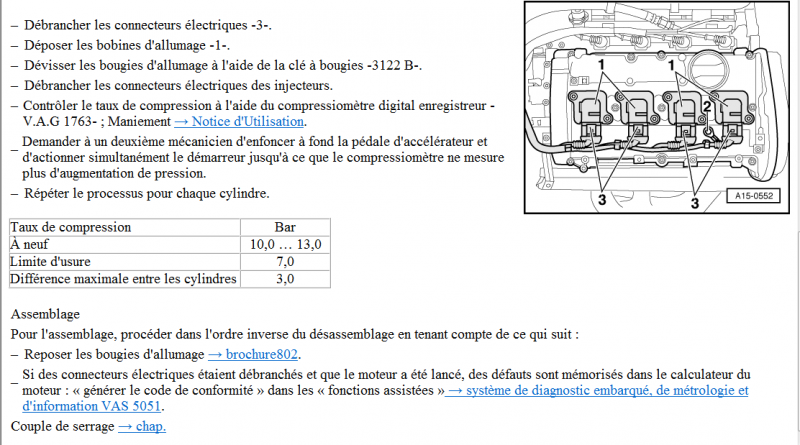 – Débrancher les connecteurs électriques -3-.

– Déposer les bobines d'allumage -1-.

– Dévisser les bougies d'allumage à l'aide de la clé à bougies -3122 B-.

– Débrancher les connecteurs électriques des injecteurs.

– Contrôler le taux de compression à l'aide du compressiomètre digital enregistreur - V.A.G 1763- ; Maniement → Notice d'Utilisation.

– Demander à un deuxième mécanicien d'enfoncer à fond la pédale d'accélérateur et d'actionner simultanément le démarreur jusqu'à ce que le compressiomètre ne mesure plus d'augmentation de pression.

– Répéter le processus pour chaque cylindre.

1
1
2
3
3
A15-0552

| Taux de compression | Bar |
|---|---|
| À neuf | 10,0 … 13,0 |
| Limite d'usure | 7,0 |
| Différence maximale entre les cylindres | 3,0 |

Assemblage

Pour l'assemblage, procéder dans l'ordre inverse du désassemblage en tenant compte de ce qui suit :

– Reposer les bougies d'allumage → brochure802.

– Si des connecteurs électriques étaient débranchés et que le moteur a été lancé, des défauts sont mémorisés dans le calculateur du moteur : « générer le code de conformité » dans les « fonctions assistées » → système de diagnostic embarqué, de métrologie et d'information VAS 5051.

Couple de serrage → chap.