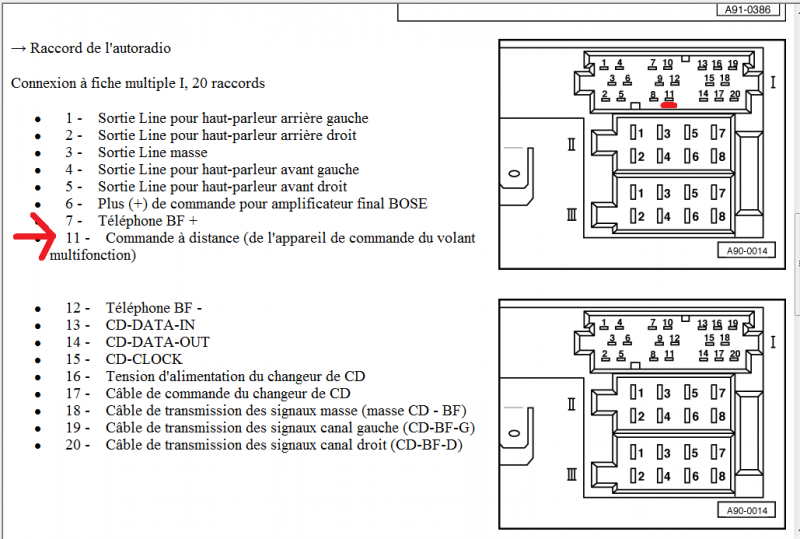 A91-0386

→ Raccord de l'autoradio

Connexion à fiche multiple I, 20 raccords

- 1 - Sortie Line pour haut-parleur arrière gauche
- 2 - Sortie Line pour haut-parleur arrière droit
- 3 - Sortie Line masse
- 4 - Sortie Line pour haut-parleur avant gauche
- 5 - Sortie Line pour haut-parleur avant droit
- 6 - Plus (+) de commande pour amplificateur final BOSE
- 7 - Téléphone BF +
- 11 - Commande à distance (de l'appareil de commande du volant multifonction)

1 4 7 10 13 16 19
3 6 9 12 15 18
2 5 8 11 14 17 20
I
II
1 3 5 7
2 4 6 8
III
1 3 5 7
2 4 6 8
A90-0014

- 12 - Téléphone BF -
- 13 - CD-DATA-IN
- 14 - CD-DATA-OUT
- 15 - CD-CLOCK
- 16 - Tension d'alimentation du changeur de CD
- 17 - Câble de commande du changeur de CD
- 18 - Câble de transmission des signaux masse (masse CD - BF)
- 19 - Câble de transmission des signaux canal gauche (CD-BF-G)
- 20 - Câble de transmission des signaux canal droit (CD-BF-D)

1 4 7 10 13 16 19
3 6 9 12 15 18
2 5 8 11 14 17 20
I
II
1 3 5 7
2 4 6 8
III
1 3 5 7
2 4 6 8
A90-0014