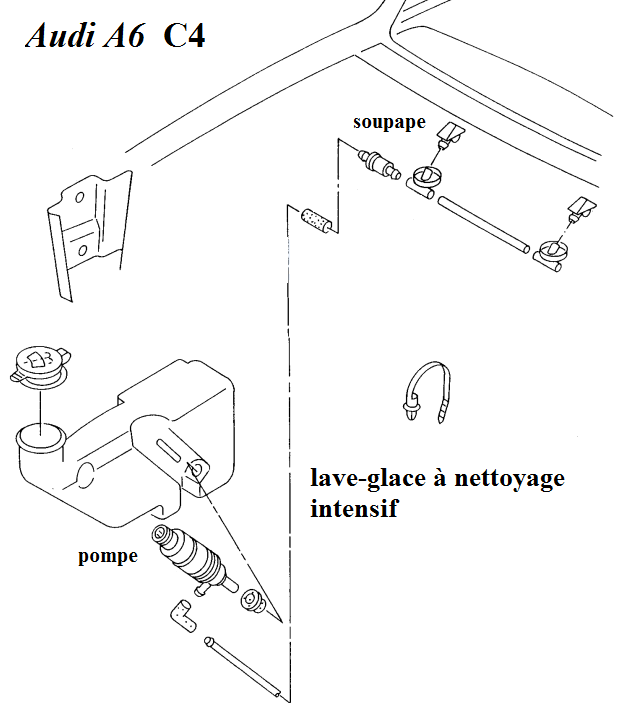 Audi A6 C4

soupape

lave-glace à nettoyage intensif

pompe