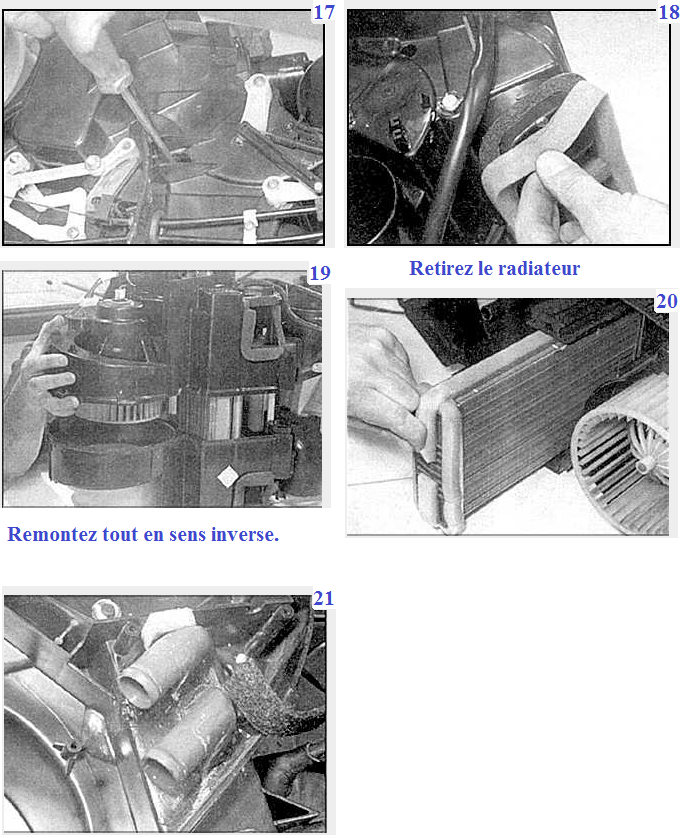 17

18

19

Retirez le radiateur

20

Remontez tout en sens inverse.

21