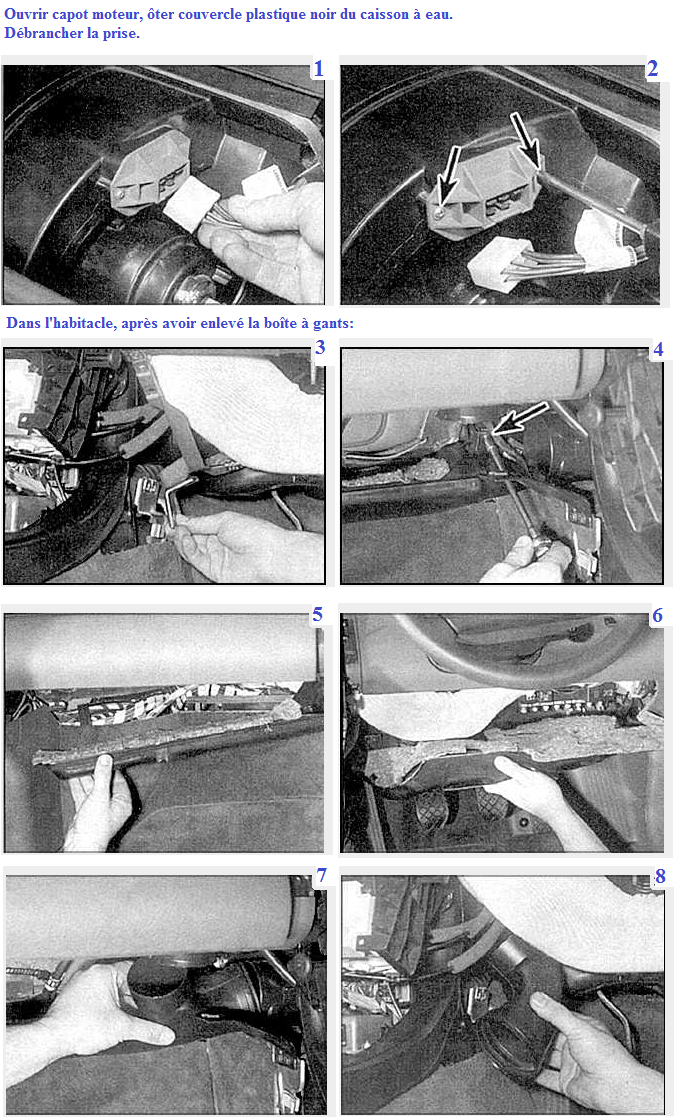 Ouvrir capot moteur, ôter couvercle plastique noir du caisson à eau.
Débrancher la prise.

1

2

Dans l'habitacle, après avoir enlevé la boîte à gants:

3

4

5

6

7

8