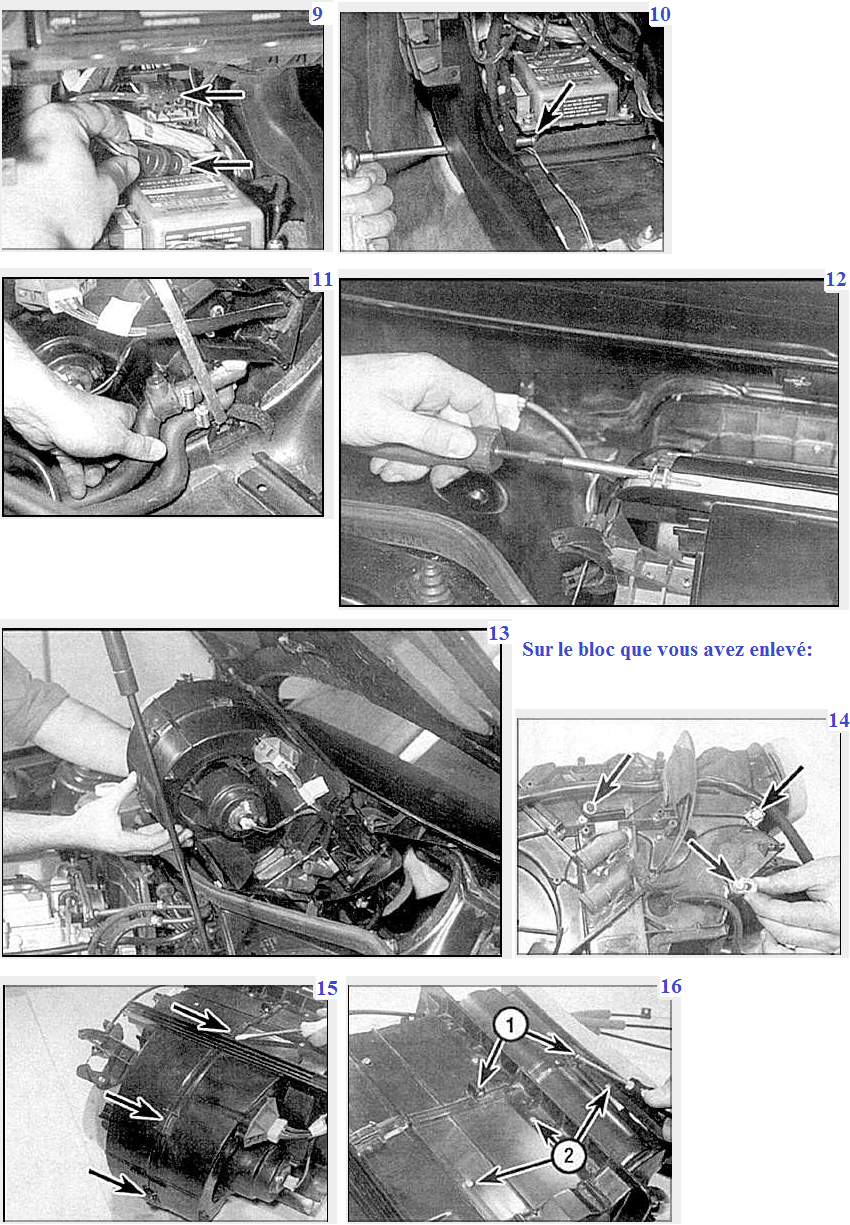 9

10

11

12

13

Sur le bloc que vous avez enlevé:

14

15

16

1

2