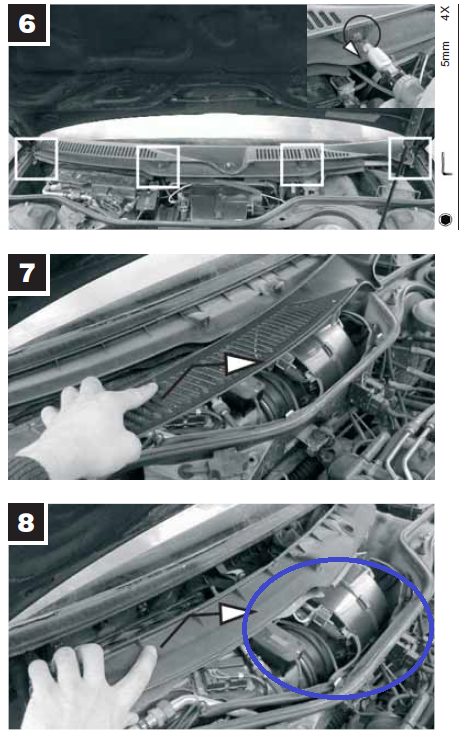 6

4X

5mm

7

8