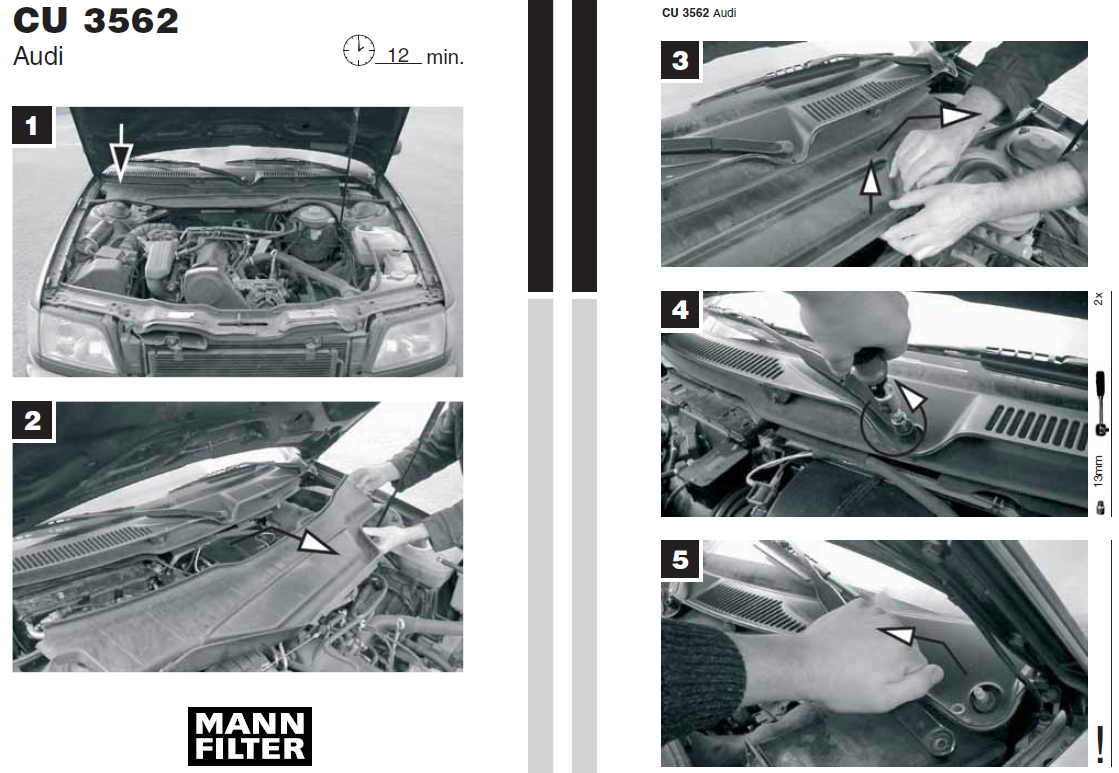 CU 3562
Audi

12 min.

1

2

MANN
FILTER

CU 3562 Audi

3

4

2x

13mm

5

!