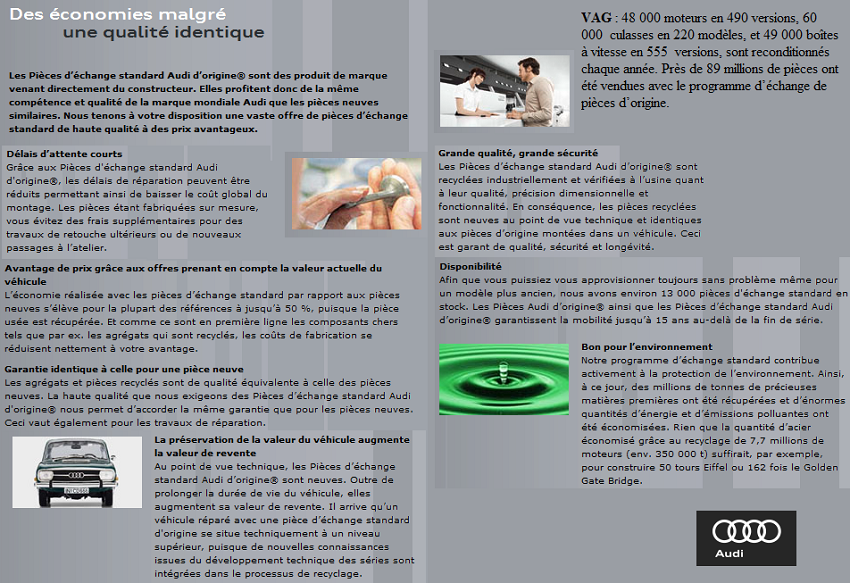 Des économies malgré
une qualité identique

Les Pièces d'échange standard Audi d'origine® sont des produit de marque venant directement du constructeur. Elles profitent donc de la même compétence et qualité de la marque mondiale Audi que les pièces neuves similaires. Nous tenons à votre disposition une vaste offre de pièces d'échange standard de haute qualité à des prix avantageux.

Délais d'attente courts
Grâce aux Pièces d'échange standard Audi d'origine®, les délais de réparation peuvent être réduits permettant ainsi de baisser le coût global du montage. Les pièces étant fabriquées sur mesure, vous évitez des frais supplémentaires pour des travaux de retouche ultérieurs ou de nouveaux passages à l'atelier.

Avantage de prix grâce aux offres prenant en compte la valeur actuelle du véhicule
L'économie réalisée avec les pièces d'échange standard par rapport aux pièces neuves s'élève pour la plupart des références à jusqu'à 50 %, puisque la pièce usée est récupérée. Et comme ce sont en première ligne les composants chers tels que par ex. les agrégats qui sont recyclés, les coûts de fabrication se réduisent nettement à votre avantage.

Garantie identique à celle pour une pièce neuve
Les agrégats et pièces recyclés sont de qualité équivalente à celle des pièces neuves. La haute qualité que nous exigeons des Pièces d'échange standard Audi d'origine® nous permet d'accorder la même garantie que pour les pièces neuves. Ceci vaut également pour les travaux de réparation.

La préservation de la valeur du véhicule augmente la valeur de revente
Au point de vue technique, les Pièces d'échange standard Audi d'origine® sont neuves. Outre de prolonger la durée de vie du véhicule, elles augmentent sa valeur de revente. Il arrive qu'un véhicule réparé avec une pièce d'échange standard d'origine se situe techniquement à un niveau supérieur, puisque de nouvelles connaissances issues du développement technique des séries sont intégrées dans le processus de recyclage.

VAG : 48 000 moteurs en 490 versions, 60 000 culasses en 220 modèles, et 49 000 boîtes à vitesse en 555 versions, sont reconditionnés chaque année. Près de 89 millions de pièces ont été vendues avec le programme d'échange de pièces d'origine.

Grande qualité, grande sécurité
Les Pièces d'échange standard Audi d'origine® sont recyclées industriellement et vérifiées à l'usine quant à leur qualité, précision dimensionnelle et fonctionnalité. En conséquence, les pièces recyclées sont neuves au point de vue technique et identiques aux pièces d'origine montées dans un véhicule. Ceci est garant de qualité, sécurité et longévité.

Disponibilité
Afin que vous puissiez vous approvisionner toujours sans problème même pour un modèle plus ancien, nous avons environ 13 000 pièces d'échange standard en stock. Les Pièces Audi d'origine® ainsi que les Pièces d'échange standard Audi d'origine® garantissent la mobilité jusqu'à 15 ans au-delà de la fin de série.

Bon pour l'environnement
Notre programme d'échange standard contribue activement à la protection de l'environnement. Ainsi, à ce jour, des millions de tonnes de précieuses matières premières ont été récupérées et d'énormes quantités d'énergie et d'émissions polluantes ont été économisées. Rien que la quantité d'acier économisé grâce au recyclage de 7,7 millions de moteurs (env. 350 000 t) suffirait, par exemple, pour construire 50 tours Eiffel ou 162 fois le Golden Gate Bridge.

Audi