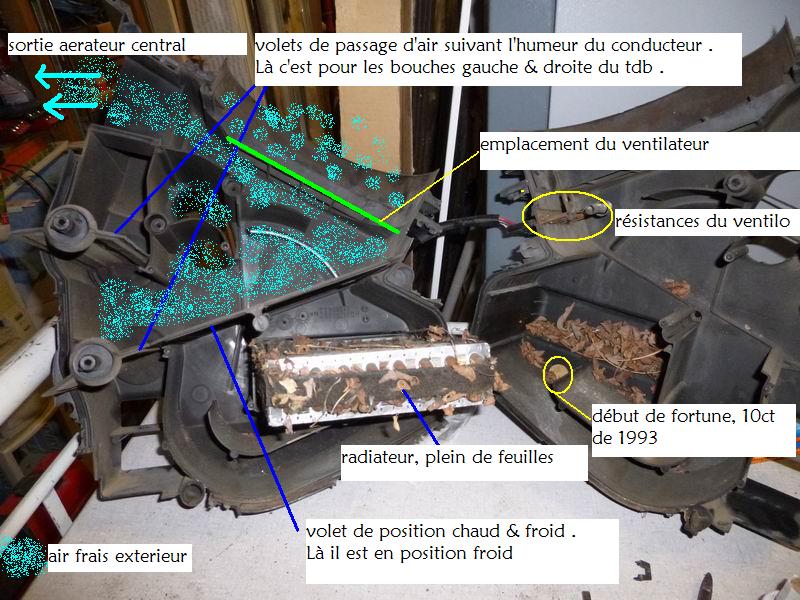 sortie aerateur central

volets de passage d'air suivant l'humeur du conducteur . Là c'est pour les bouches gauche & droite du tdb .

emplacement du ventilateur

résistances du ventilo

début de fortune, 10ct de 1993

radiateur, plein de feuilles

volet de position chaud & froid . Là il est en position froid

air frais exterieur