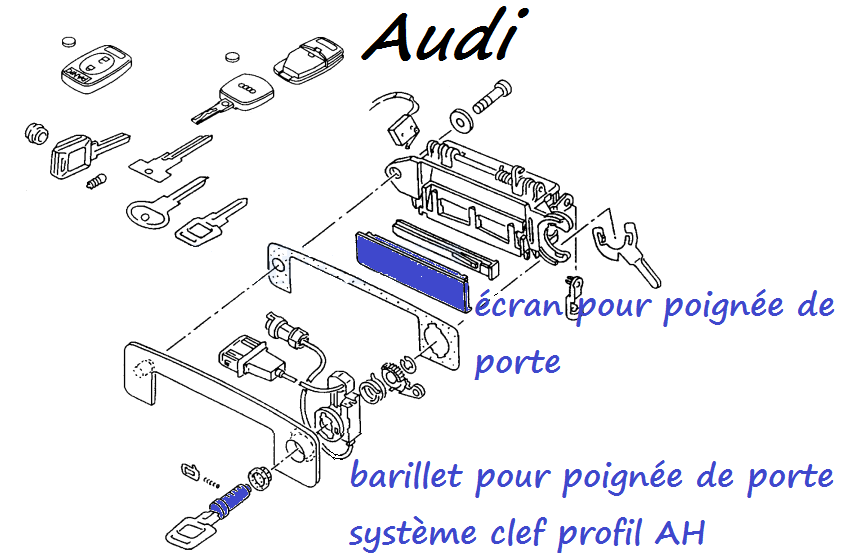 Audi

écran pour poignée de porte

barillet pour poignée de porte système clef profil AH