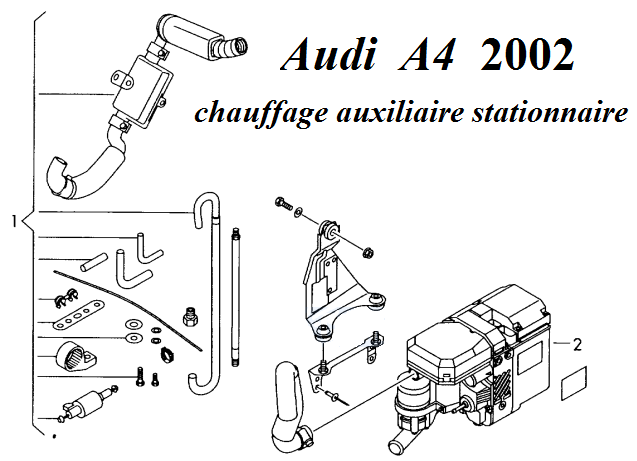 Audi A4 2002

chauffage auxiliaire stationnaire

1

2