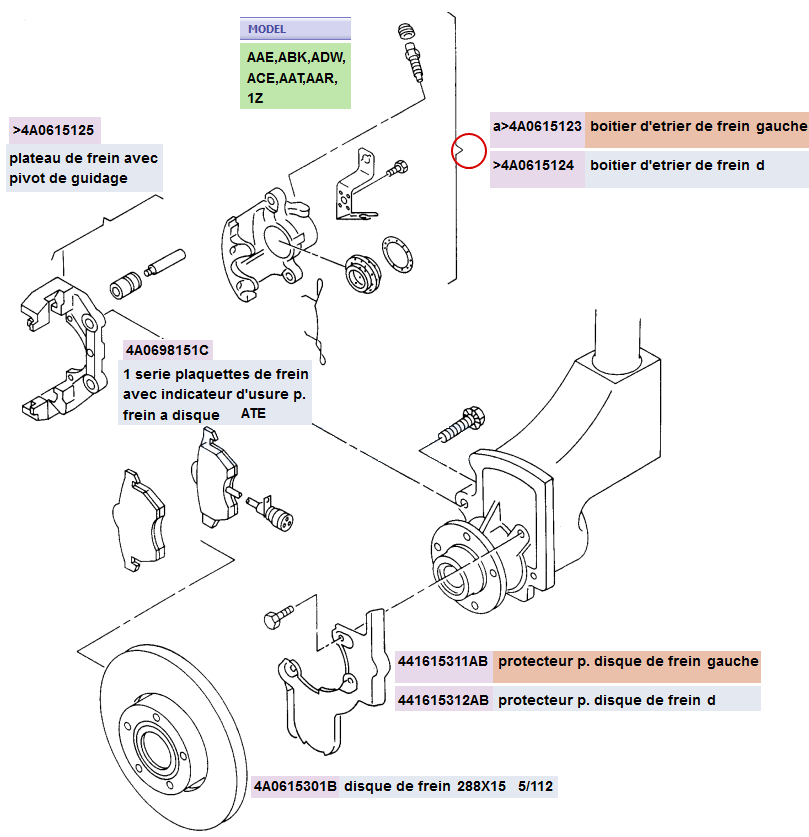 MODEL

AAE,ABK,ADW, ACE,AAT,AAR, 1Z

>4A0615125
plateau de frein avec pivot de guidage

a>4A0615123 boitier d'etrier de frein gauche
>4A0615124 boitier d'etrier de frein d

4A0698151C
1 serie plaquettes de frein avec indicateur d'usure p. frein a disque ATE

441615311AB protecteur p. disque de frein gauche
441615312AB protecteur p. disque de frein d

4A0615301B disque de frein 288X15 5/112