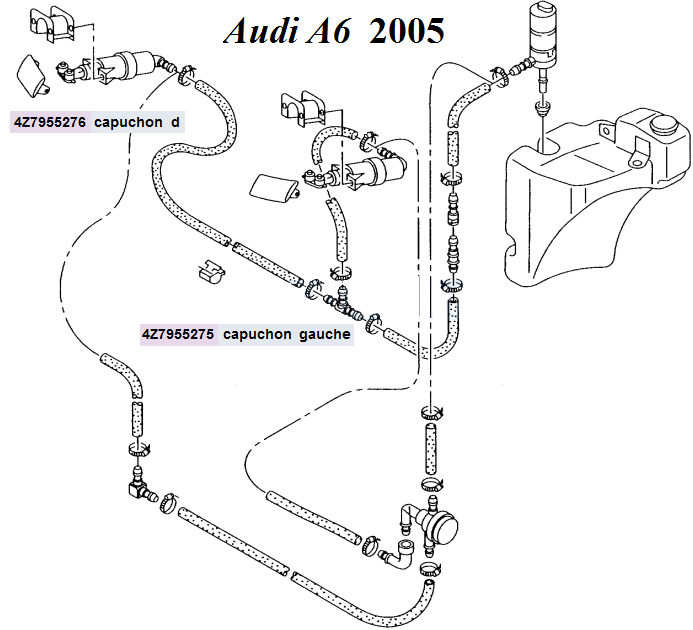 Audi A6 2005

4Z7955276 capuchon d

4Z7955275 capuchon gauche