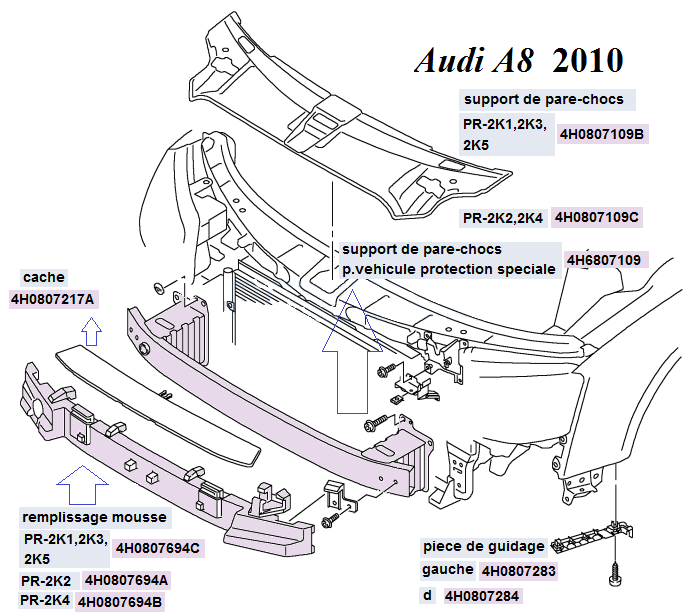 Audi A8 2010

support de pare-chocs

PR-2K1,2K3, 2K5 4H0807109B

PR-2K2,2K4 4H0807109C

support de pare-chocs p.vehicule protection speciale 4H6807109

cache
4H0807217A

remplissage mousse

PR-2K1,2K3, 2K5 4H0807694C

PR-2K2 4H0807694A

PR-2K4 4H0807694B

piece de guidage

gauche 4H0807283

d 4H0807284