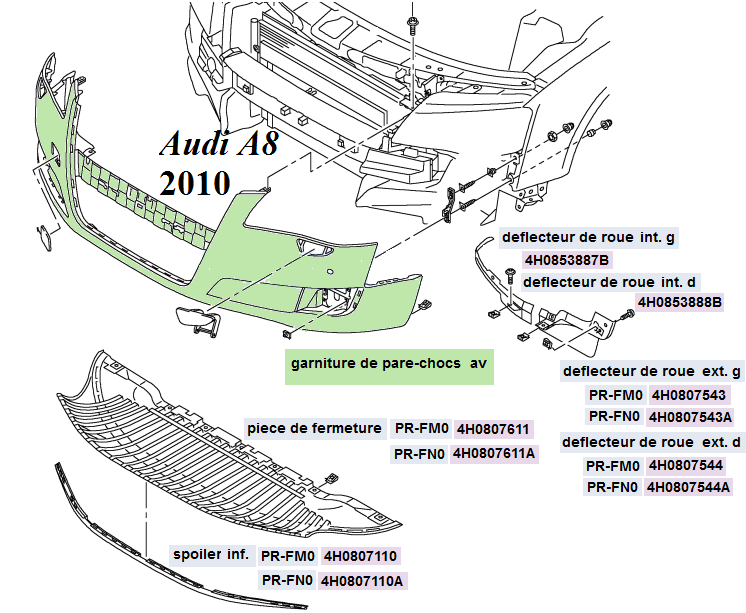 Audi A8
2010

deflecteur de roue int. g
4H0853887B
deflecteur de roue int. d
4H0853888B

garniture de pare-chocs av

deflecteur de roue ext. g
PR-FM0 4H0807543
PR-FN0 4H0807543A
deflecteur de roue ext. d
PR-FM0 4H0807544
PR-FN0 4H0807544A

piece de fermeture PR-FM0 4H0807611
PR-FN0 4H0807611A

spoiler inf. PR-FM0 4H0807110
PR-FN0 4H0807110A